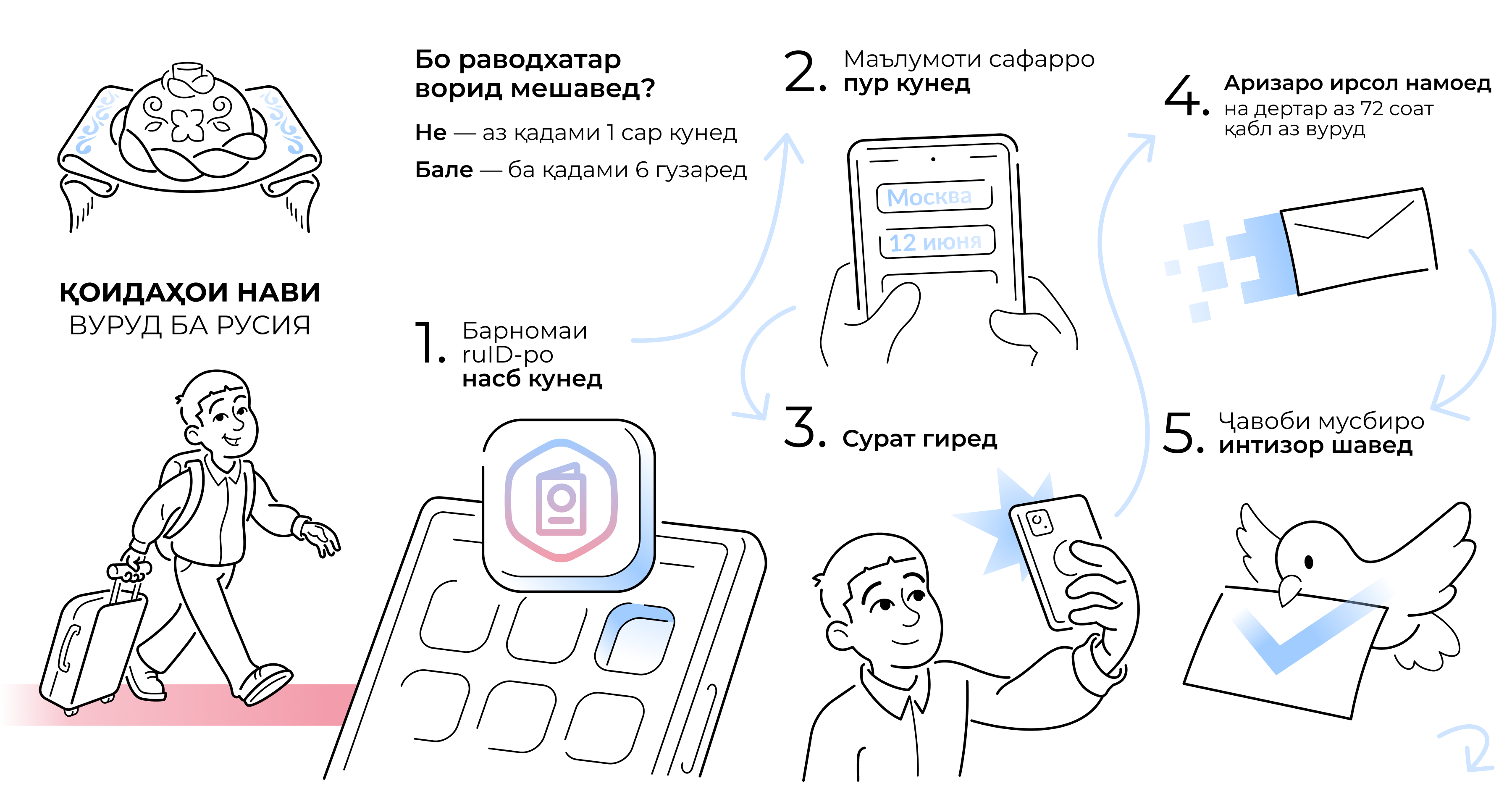 ҚОИДАҲОИ НАВИ
ВУРУД БА РУСИЯ

Бо раводхатар ворид мешавед?

Не — аз қадами 1 сар кунед

Бале — ба қадами 6 гузаред

1. Барномаи ruID-ро насб кунед

2. Маълумоти сафарро пур кунед

Москва

12 июня

3. Сурат гиред

4. Аризаро ирсол намоед на дертар аз 72 соат қабл аз вуруд

5. Ҷавоби мусбиро интизор шавед